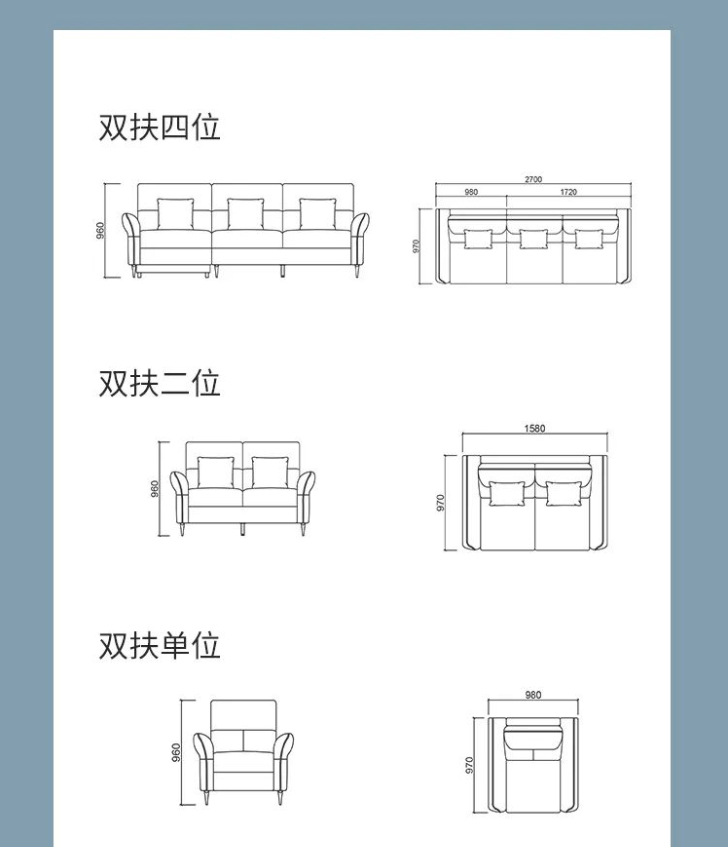 双扶四位

960

2700
980
1720
970

双扶二位

960

1580
970

双扶单位

960

980
970